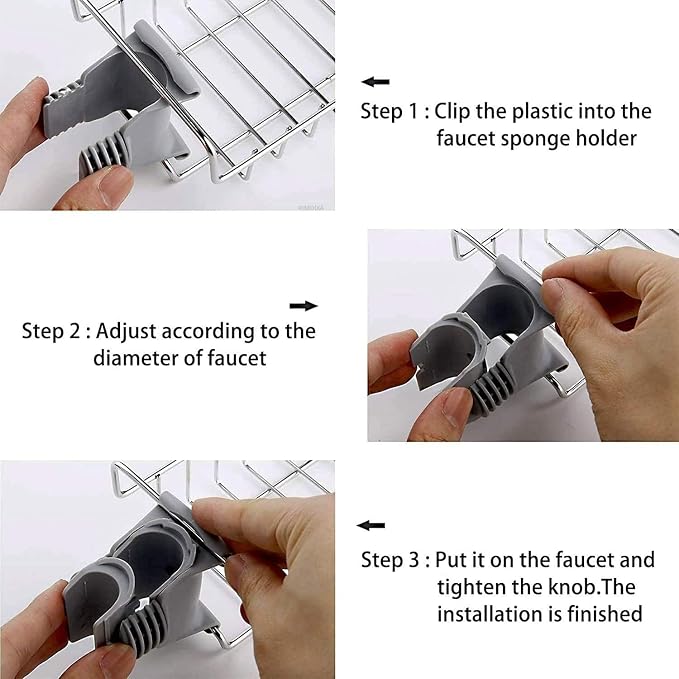 Step 1 : Clip the plastic into the faucet sponge holder

Step 2 : Adjust according to the diameter of faucet

Step 3 : Put it on the faucet and tighten the knob.The installation is finished